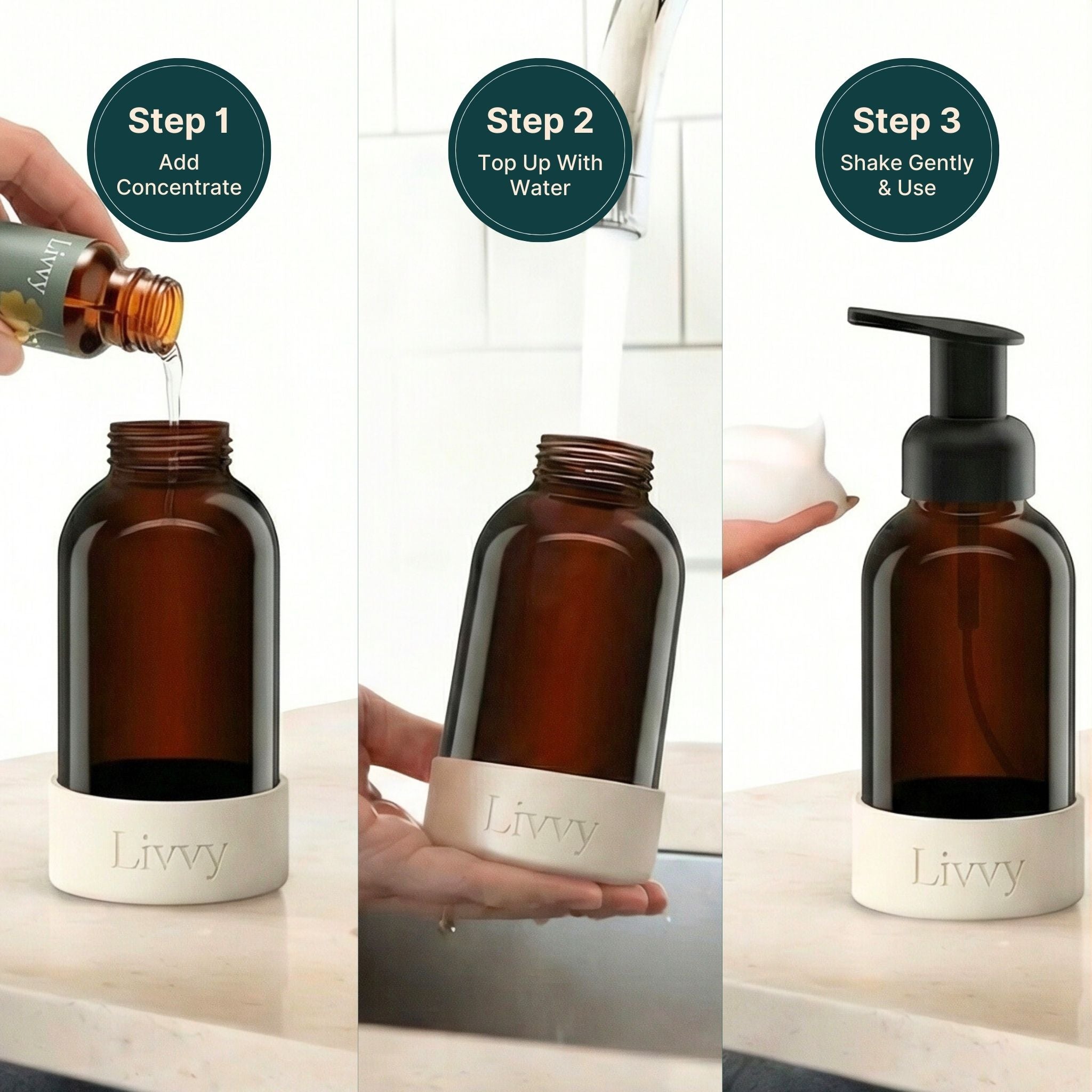 Step 1
Add Concentrate

Livvy

Livvy

Step 2
Top Up With Water

Livvy

Step 3
Shake Gently & Use

Livvy